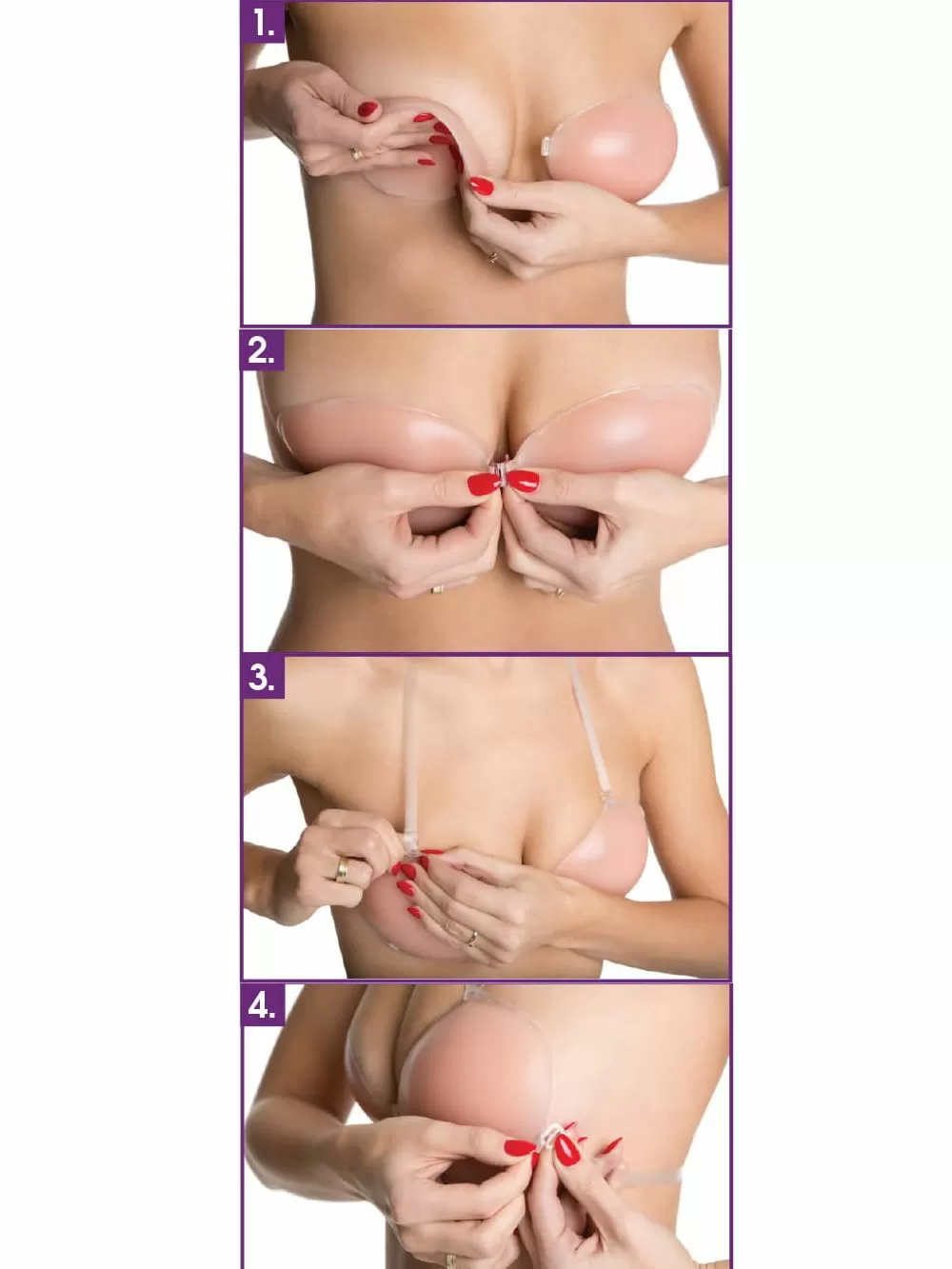 1.

2.

3.

4.